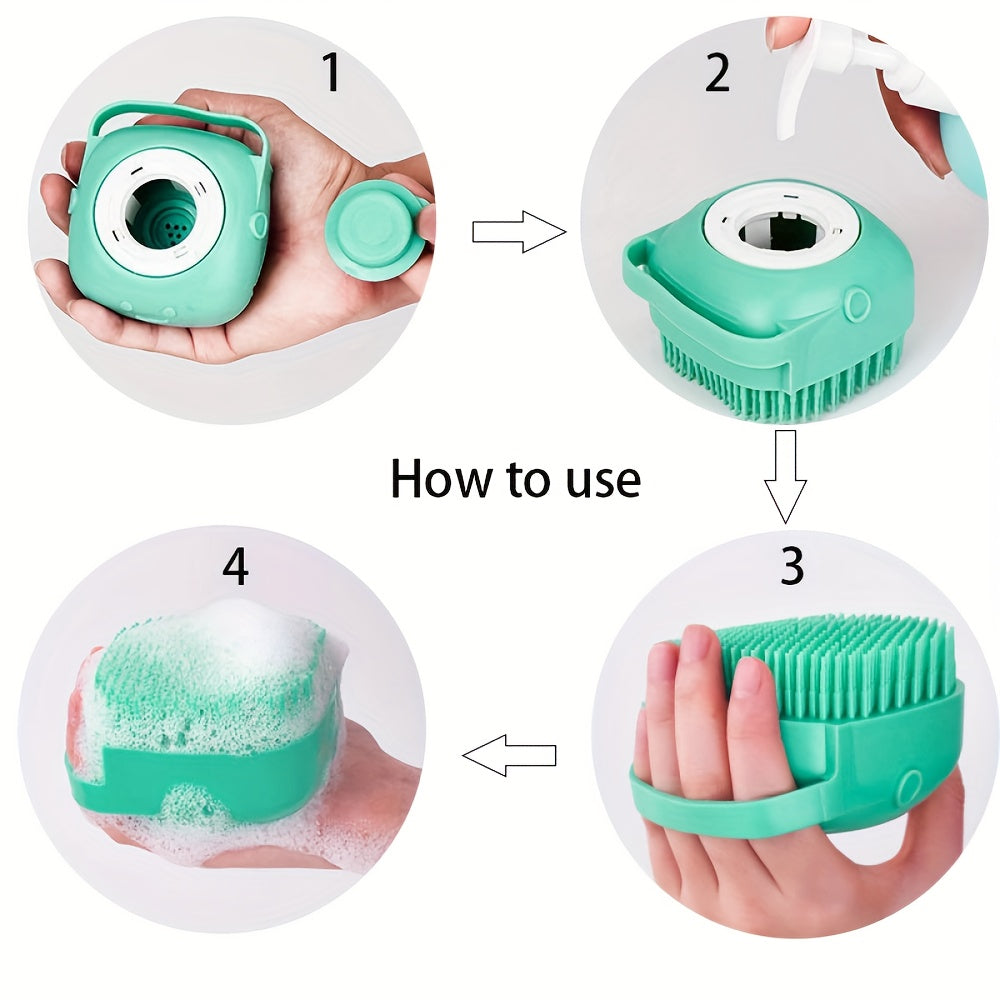 1

2

How to use

4

3