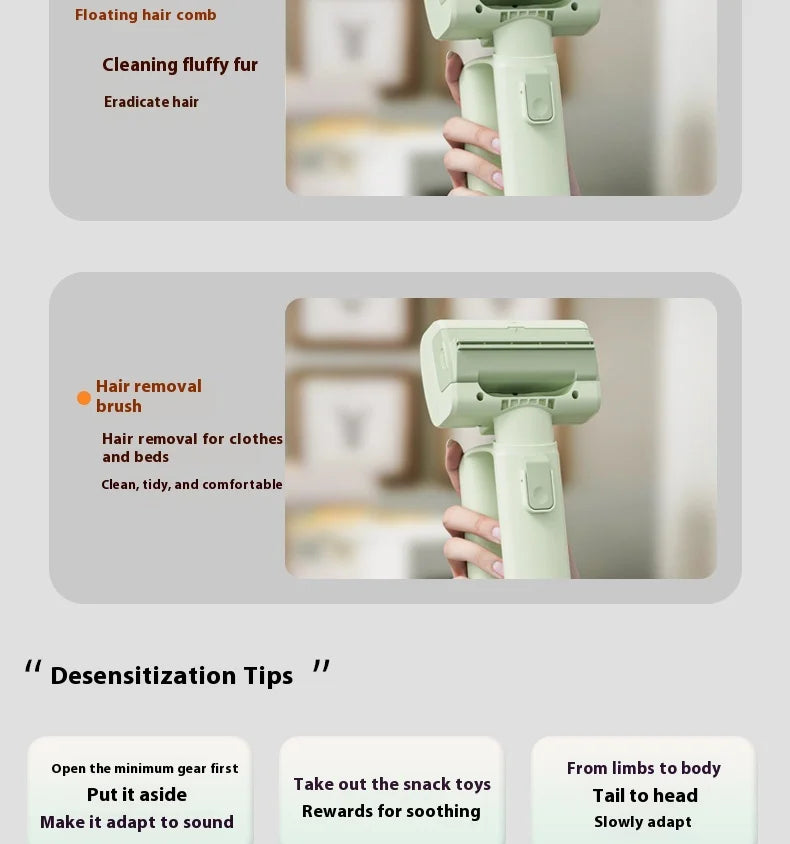 Floating hair comb

Cleaning fluffy fur

Eradicate hair

Hair removal brush

Hair removal for clothes and beds

Clean, tidy, and comfortable

" Desensitization Tips "

Open the minimum gear first
Put it aside
Make it adapt to sound

Take out the snack toys
Rewards for soothing

From limbs to body
Tail to head
Slowly adapt