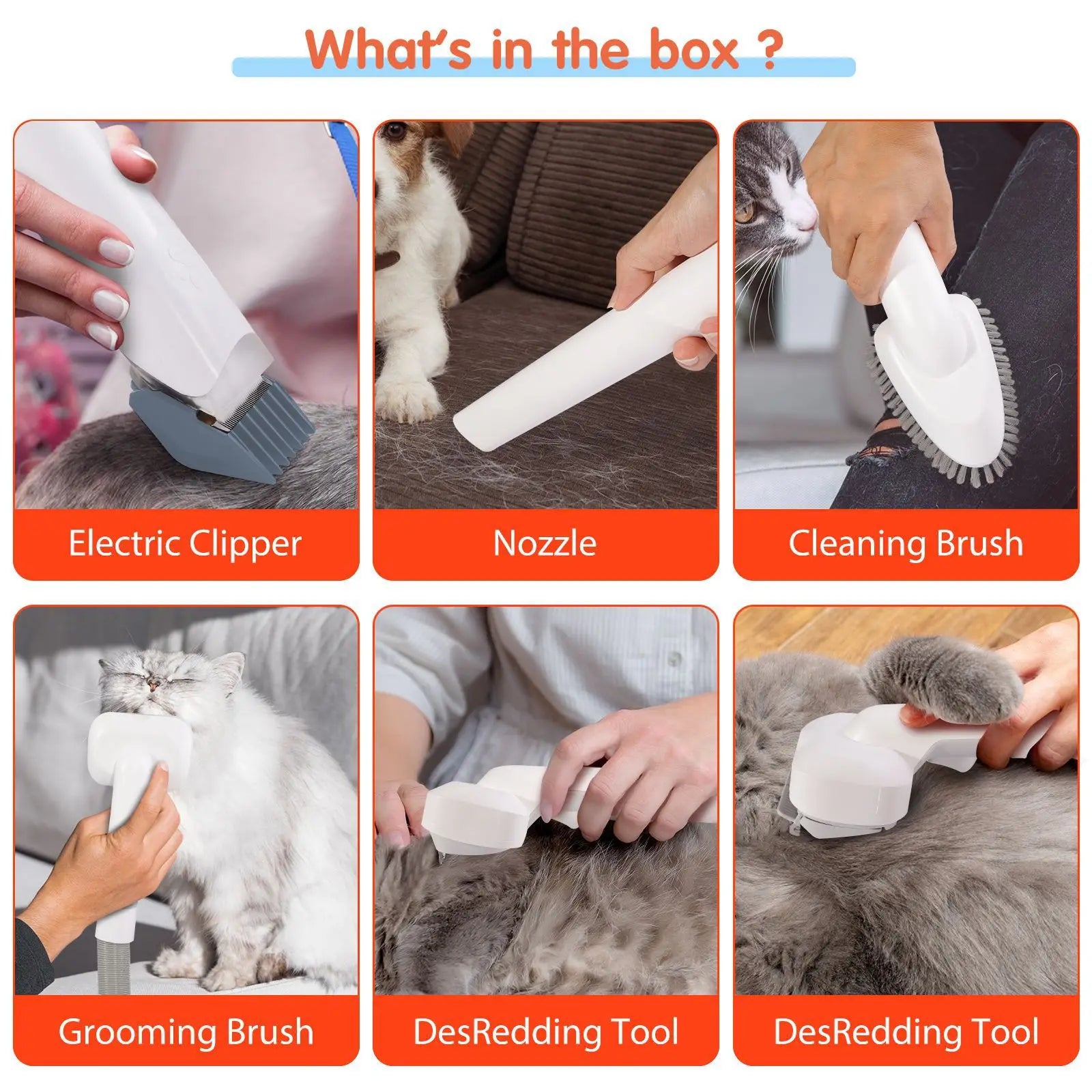 What's in the box ?

Electric Clipper

Nozzle

Cleaning Brush

Grooming Brush

DesRedding Tool

DesRedding Tool