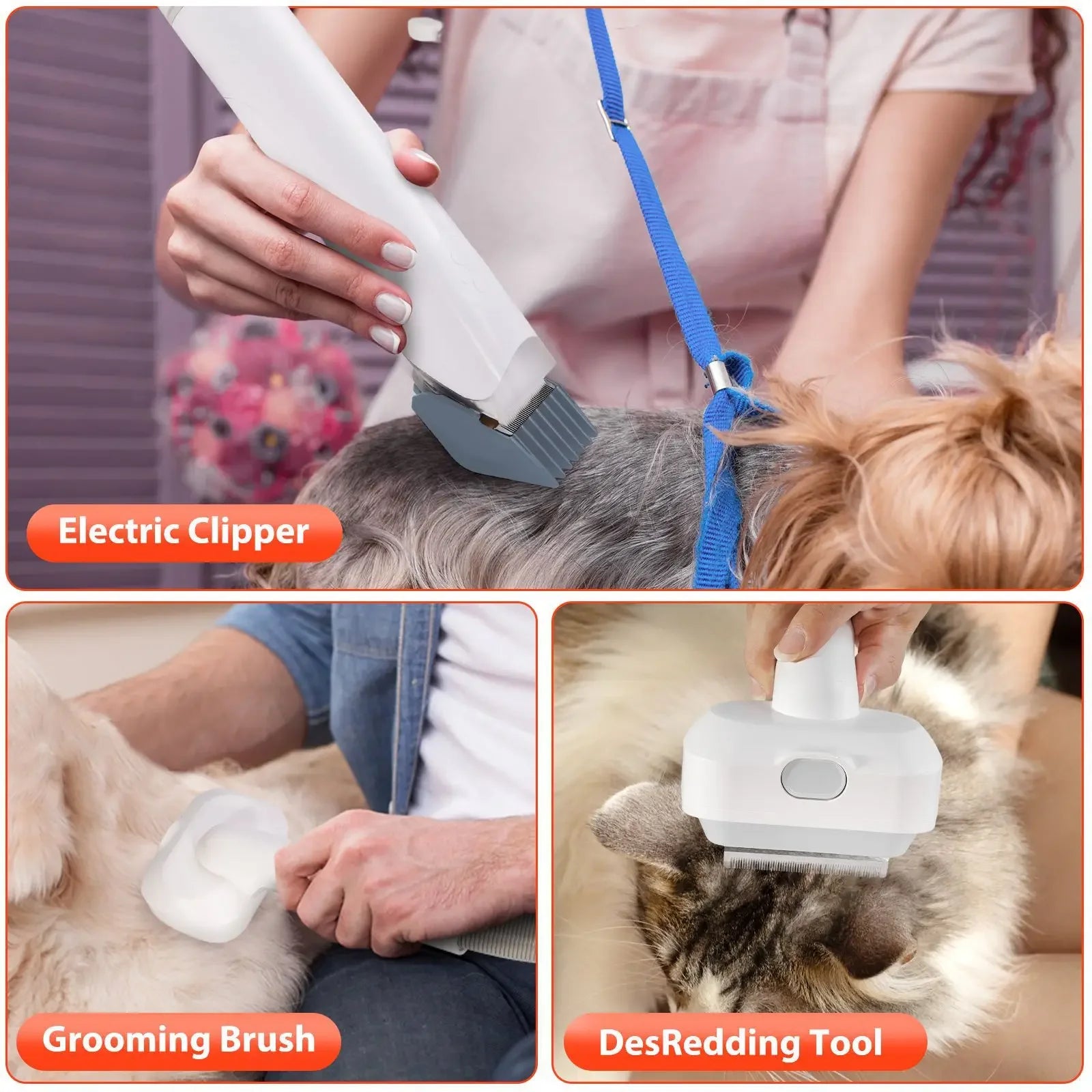 Electric Clipper

Grooming Brush

DesRedding Tool