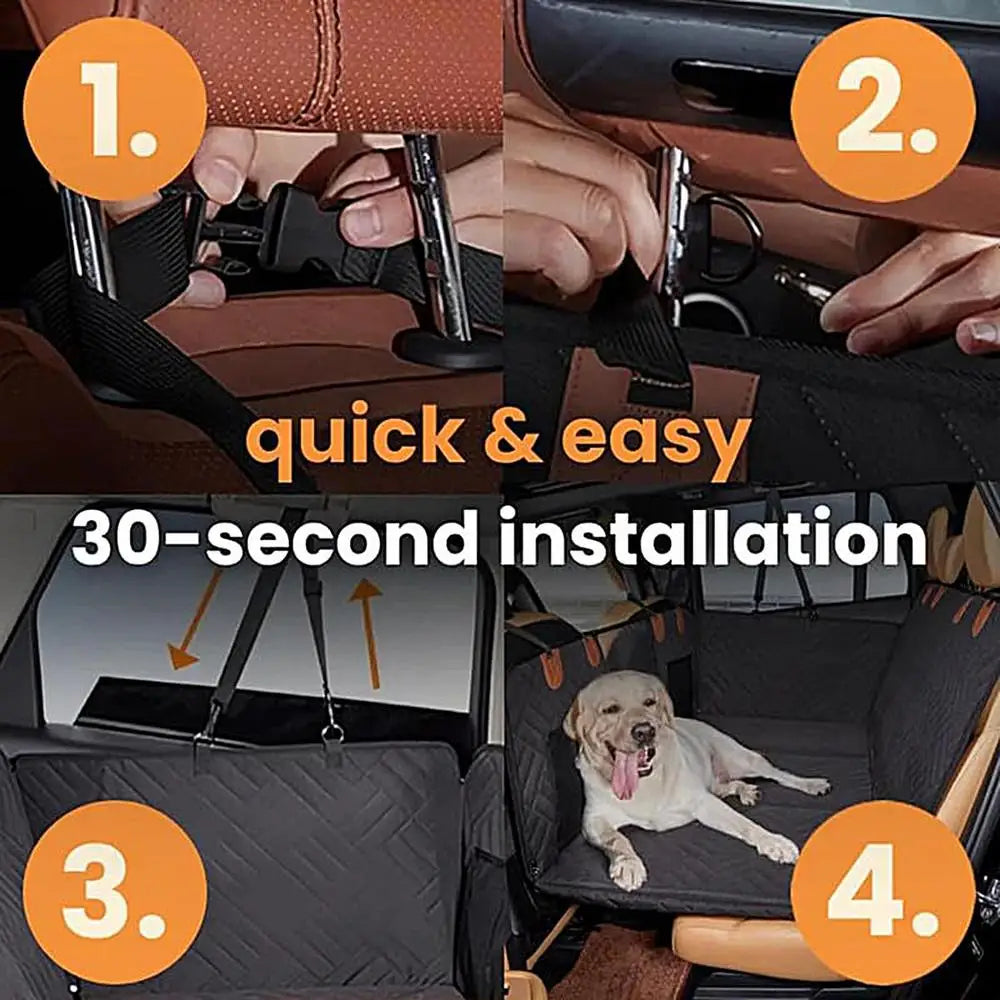 1.

2.

quick & easy

30-second installation

3.

4.