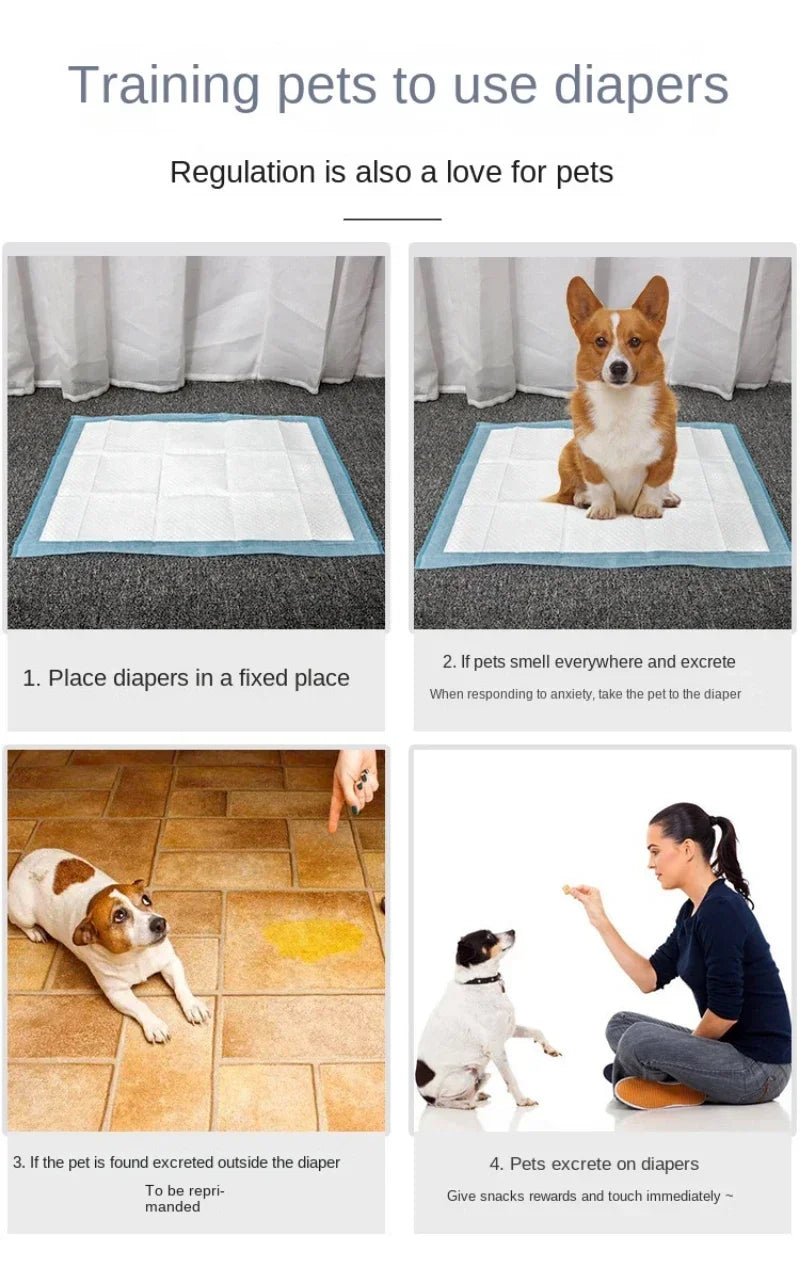 Training pets to use diapers

Regulation is also a love for pets

1. Place diapers in a fixed place

2. If pets smell everywhere and excrete

When responding to anxiety, take the pet to the diaper

3. If the pet is found excreted outside the diaper

To be reprimanded

4. Pets excrete on diapers

Give snacks rewards and touch immediately ~