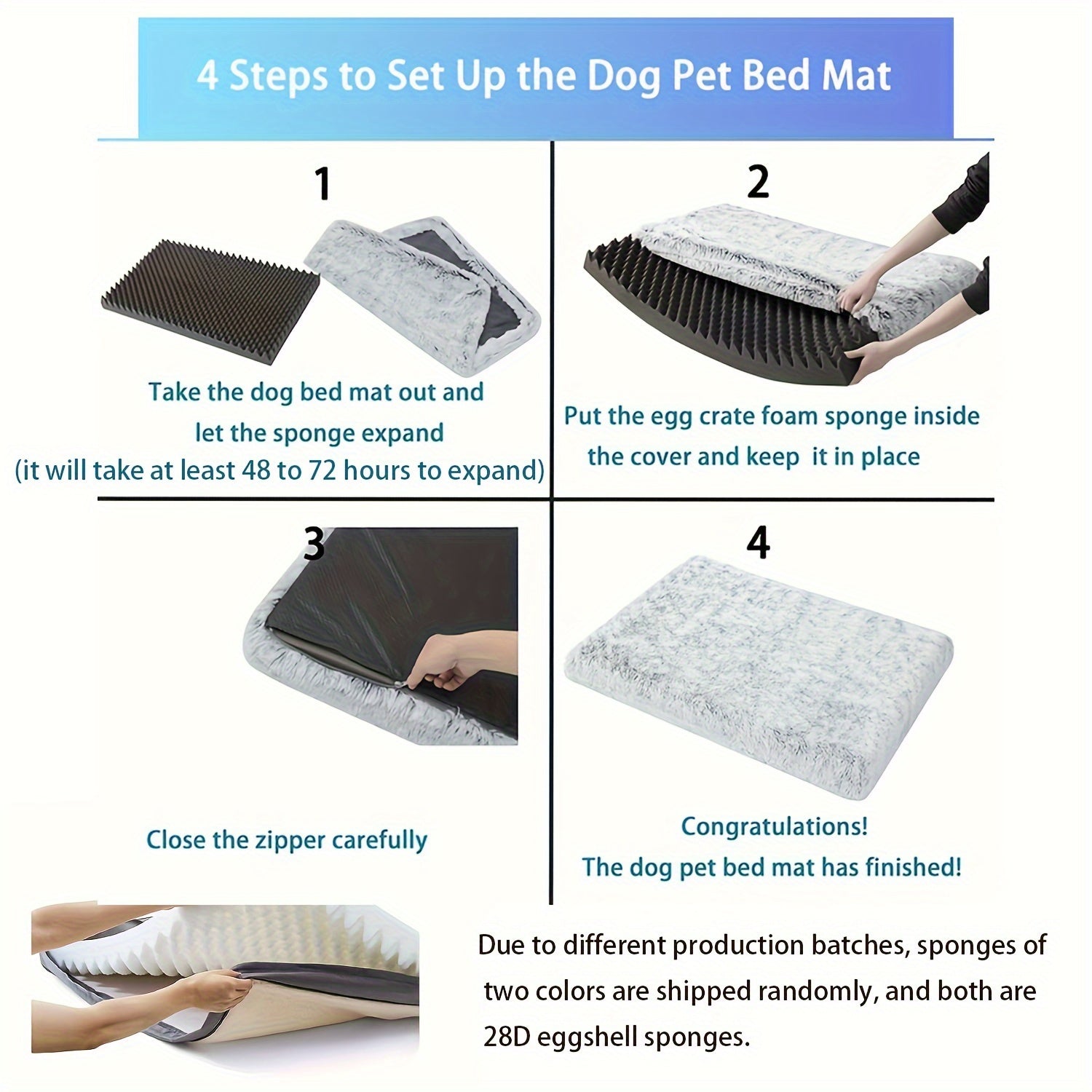 4 Steps to Set Up the Dog Pet Bed Mat

1

Take the dog bed mat out and let the sponge expand (it will take at least 48 to 72 hours to expand)

2

Put the egg crate foam sponge inside the cover and keep it in place

3

Close the zipper carefully

4

Congratulations! The dog pet bed mat has finished!

Due to different production batches, sponges of two colors are shipped randomly, and both are 28D eggshell sponges.